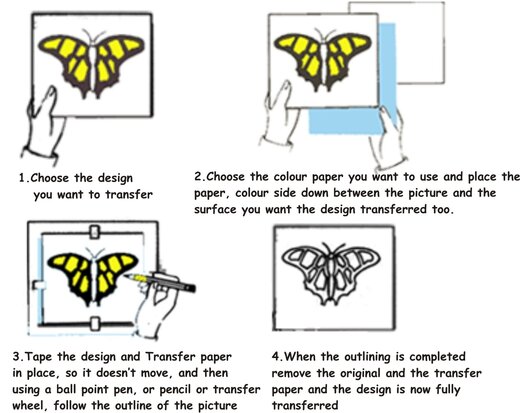 1.Choose the design you want to transfer

2.Choose the colour paper you want to use and place the paper, colour side down between the picture and the surface you want the design transferred too.

3.Tape the design and Transfer paper in place, so it doesn't move, and then using a ball point pen, or pencil or transfer wheel, follow the outline of the picture

4.When the outlining is completed remove the original and the transfer paper and the design is now fully transferred